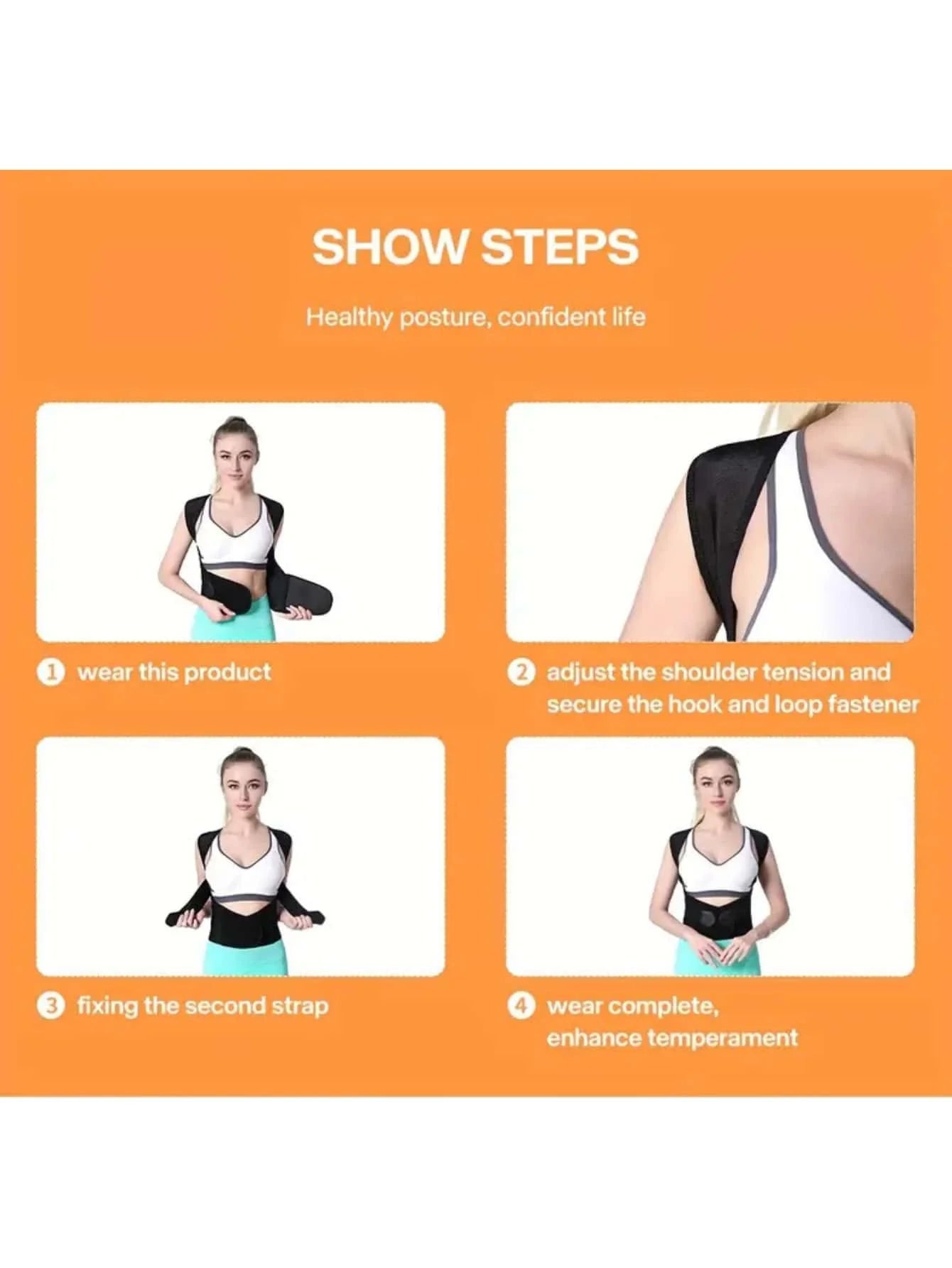 SHOW STEPS

Healthy posture, confident life

1 wear this product

2 adjust the shoulder tension and secure the hook and loop fastener

3 fixing the second strap

4 wear complete, enhance temperament