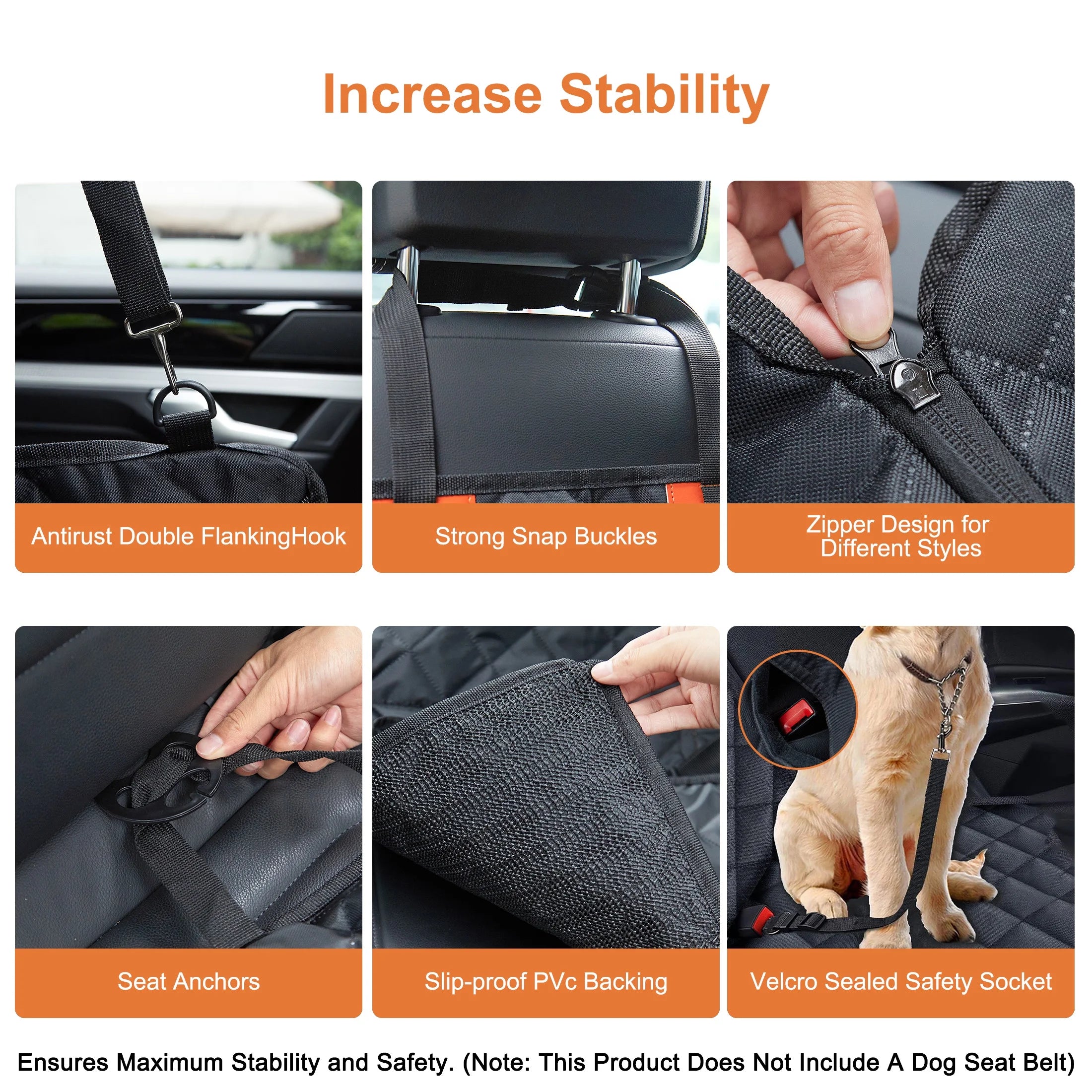 Increase Stability

Antirust Double FlankingHook

Strong Snap Buckles

Zipper Design for Different Styles

Seat Anchors

Slip-proof PVc Backing

Velcro Sealed Safety Socket

Ensures Maximum Stability and Safety. (Note: This Product Does Not Include A Dog Seat Belt)